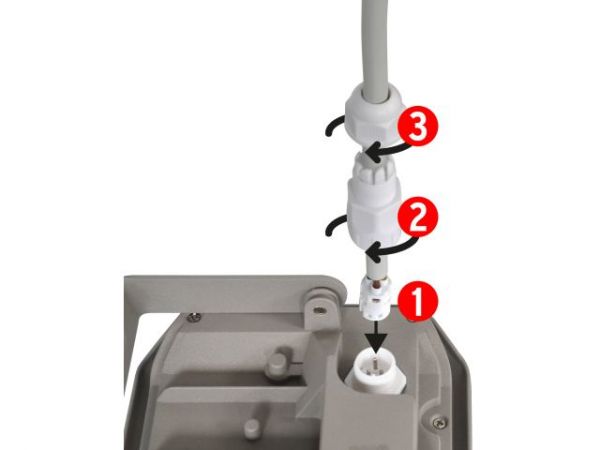 3
2
1