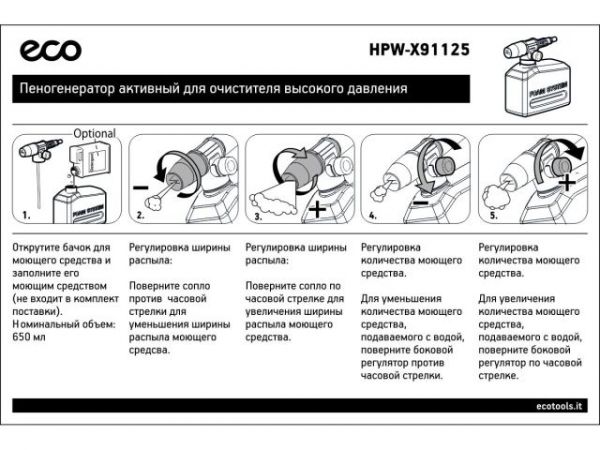 eco

HPW-X91125

FOAM SYSTEM

Пеногенератор активный для очистителя высокого давления

Optional

FOAM SYSTEM

1.

2.

3.

4.

5.

Открутите бачок для моющего средства и заполните его моющим средством (не входит в комплект поставки).
Номинальный объем: 650 мл

Регулировка ширины распыла:

Поверните сопло против часовой стрелки для уменьшения ширины распыла моющего средсва.

Регулировка ширины распыла:

Поверните сопло по часовой стрелке для увеличения ширины распыла моющего средства.

Регулировка количества моющего средства.

Для уменьшения количества моющего средства, подаваемого с водой, поверните боковой регулятор против часовой стрелки.

Регулировка количества моющего средства.

Для увеличения количества моющего средства, подаваемого с водой, поверните боковой регулятор по часовой стрелке.

ecotools.it